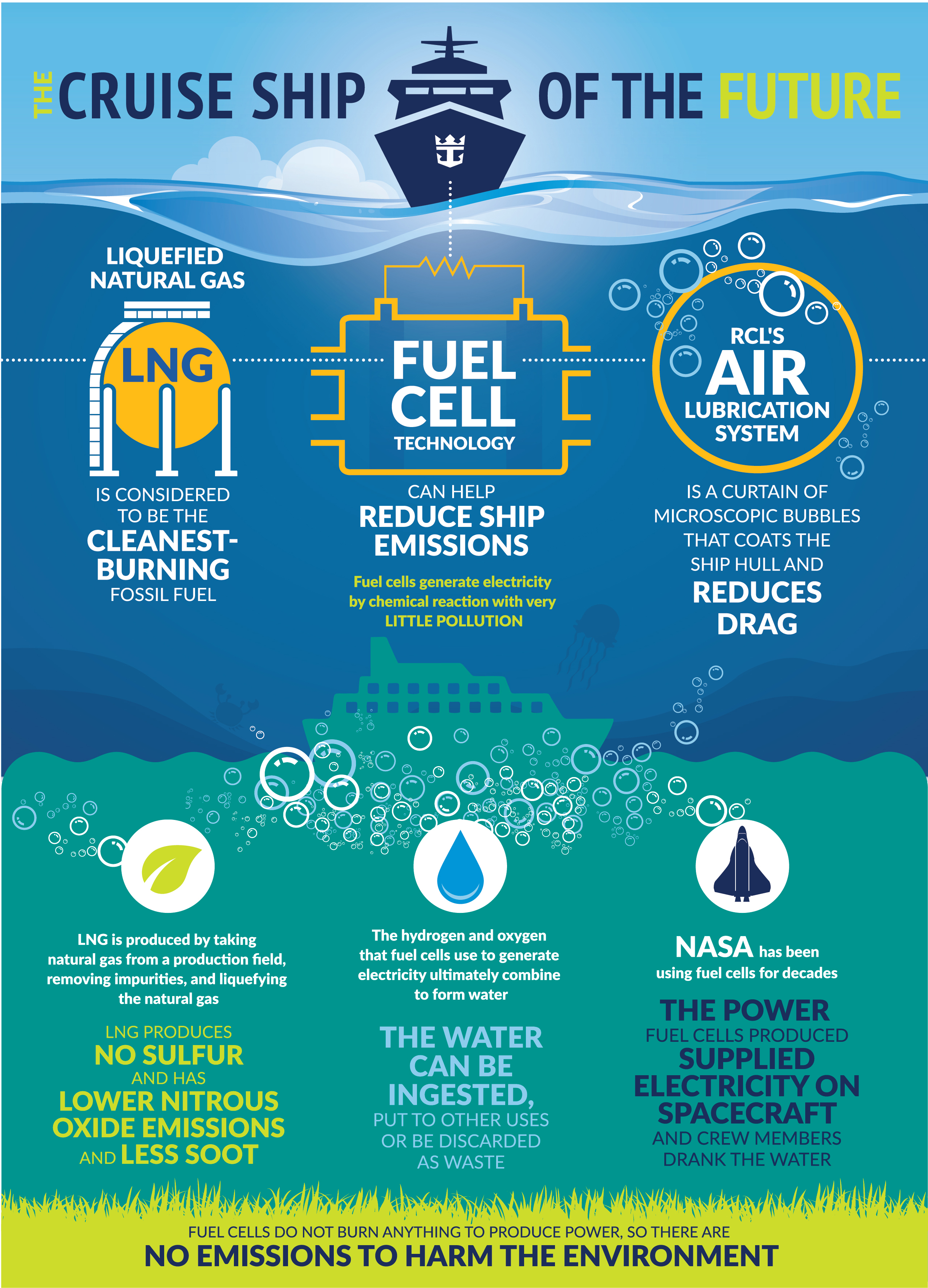 THE CRUISE SHIP OF THE FUTURE

LIQUEFIED NATURAL GAS

LNG

IS CONSIDERED TO BE THE CLEANEST-BURNING FOSSIL FUEL

FUEL CELL TECHNOLOGY

CAN HELP REDUCE SHIP EMISSIONS

Fuel cells generate electricity by chemical reaction with very LITTLE POLLUTION

RCL'S AIR LUBRICATION SYSTEM

IS A CURTAIN OF MICROSCOPIC BUBBLES THAT COATS THE SHIP HULL AND REDUCES DRAG

LNG is produced by taking natural gas from a production field, removing impurities, and liquefying the natural gas

LNG PRODUCES NO SULFUR AND HAS LOWER NITROUS OXIDE EMISSIONS AND LESS SOOT

The hydrogen and oxygen that fuel cells use to generate electricity ultimately combine to form water

THE WATER CAN BE INGESTED, PUT TO OTHER USES OR BE DISCARDED AS WASTE

NASA has been using fuel cells for decades

THE POWER FUEL CELLS PRODUCED SUPPLIED ELECTRICITY ON SPACECRAFT AND CREW MEMBERS DRANK THE WATER

FUEL CELLS DO NOT BURN ANYTHING TO PRODUCE POWER, SO THERE ARE NO EMISSIONS TO HARM THE ENVIRONMENT